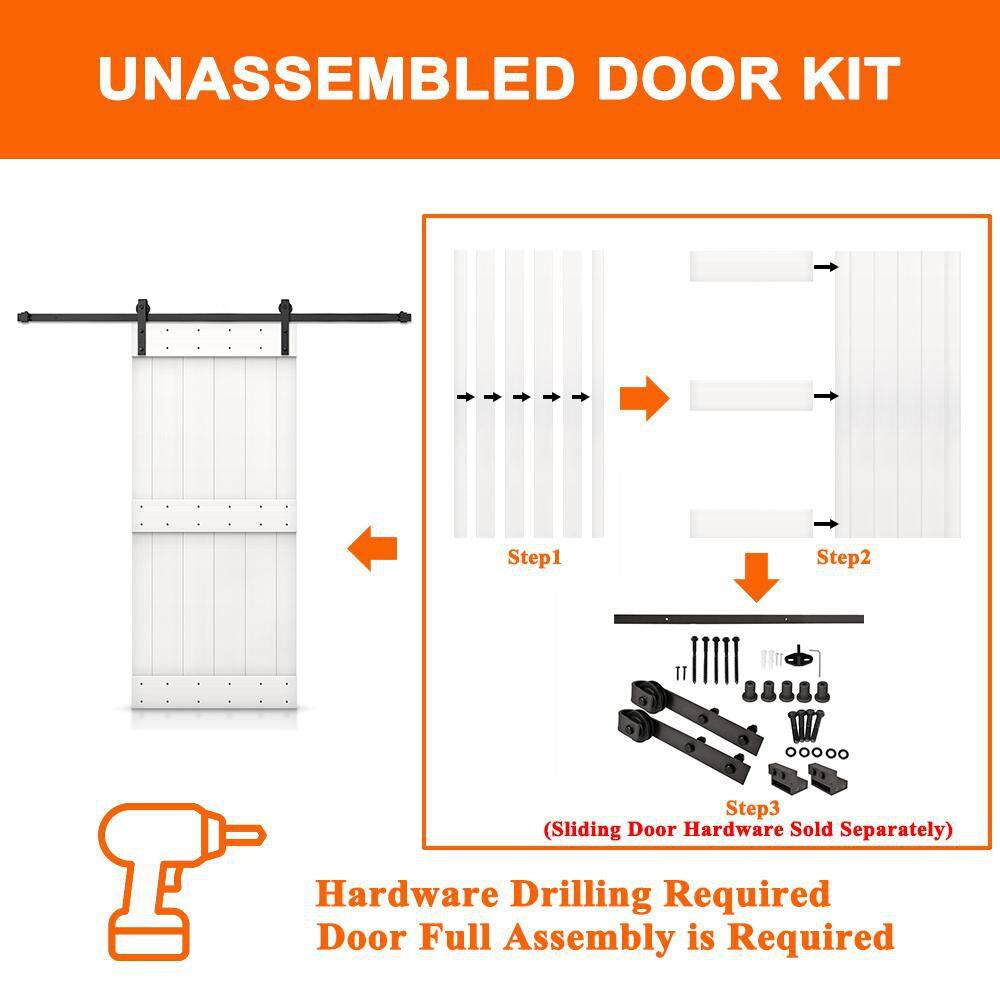 UNASSEMBLED DOOR KIT

Step1

Step2

Step3
(Sliding Door Hardware Sold Separately)

Hardware Drilling Required
Door Full Assembly is Required