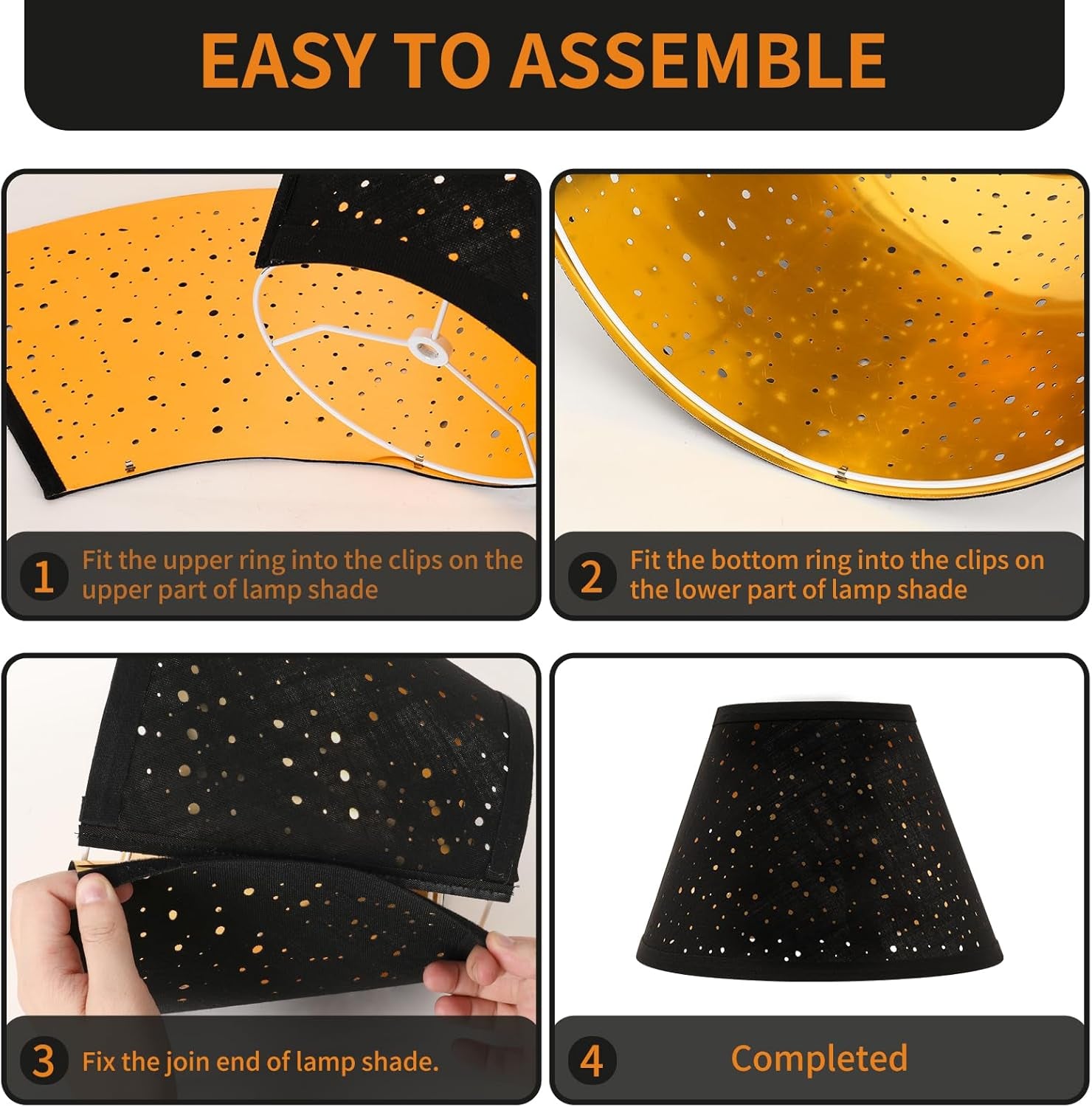 EASY TO ASSEMBLE

1 Fit the upper ring into the clips on the upper part of lamp shade

2 Fit the bottom ring into the clips on the lower part of lamp shade

3 Fix the join end of lamp shade.

4 Completed